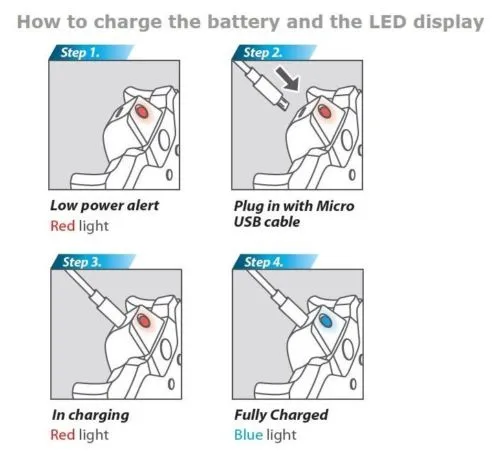 How to charge the battery and the LED display

Step 1.

Low power alert
Red light

Step 2.

Plug in with Micro USB cable

Step 3.

In charging
Red light

Step 4.

Fully Charged
Blue light